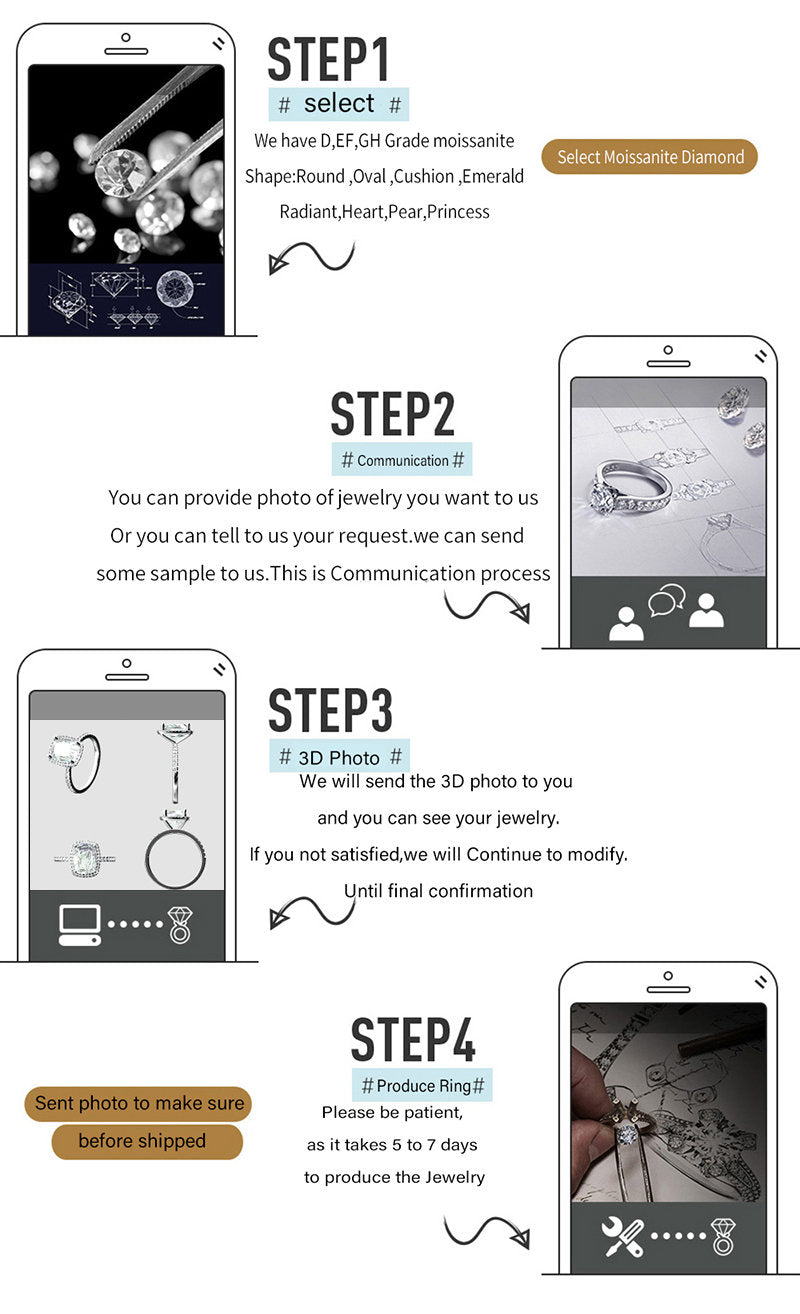 STEP1

# select #

We have D,EF,GH Grade moissanite

Shape:Round ,Oval ,Cushion ,Emerald

Radiant,Heart,Pear,Princess

Select Moissanite Diamond

STEP2

# Communication #

You can provide photo of jewelry you want to us

Or you can tell to us your request.we can send

some sample to us.This is Communication process

STEP3

# 3D Photo #

We will send the 3D photo to you

and you can see your jewelry.

If you not satisfied,we will Continue to modify.

Until final confirmation

STEP4

# Produce Ring#

Please be patient,

as it takes 5 to 7 days

to produce the Jewelry

Sent photo to make sure

before shipped